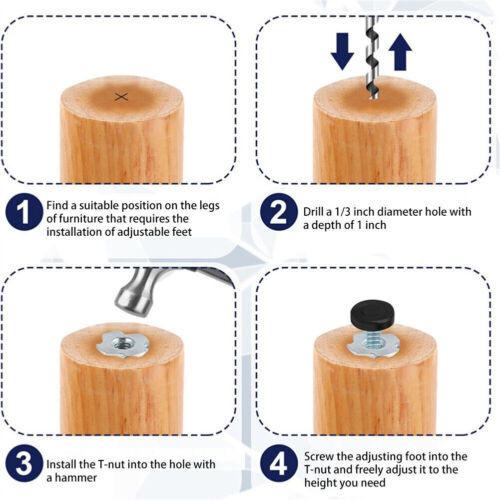 1 Find a suitable position on the legs of furniture that requires the installation of adjustable feet

2 Drill a 1/3 inch diameter hole with a depth of 1 inch

3 Install the T-nut into the hole with a hammer

4 Screw the adjusting foot into the T-nut and freely adjust it to the height you need