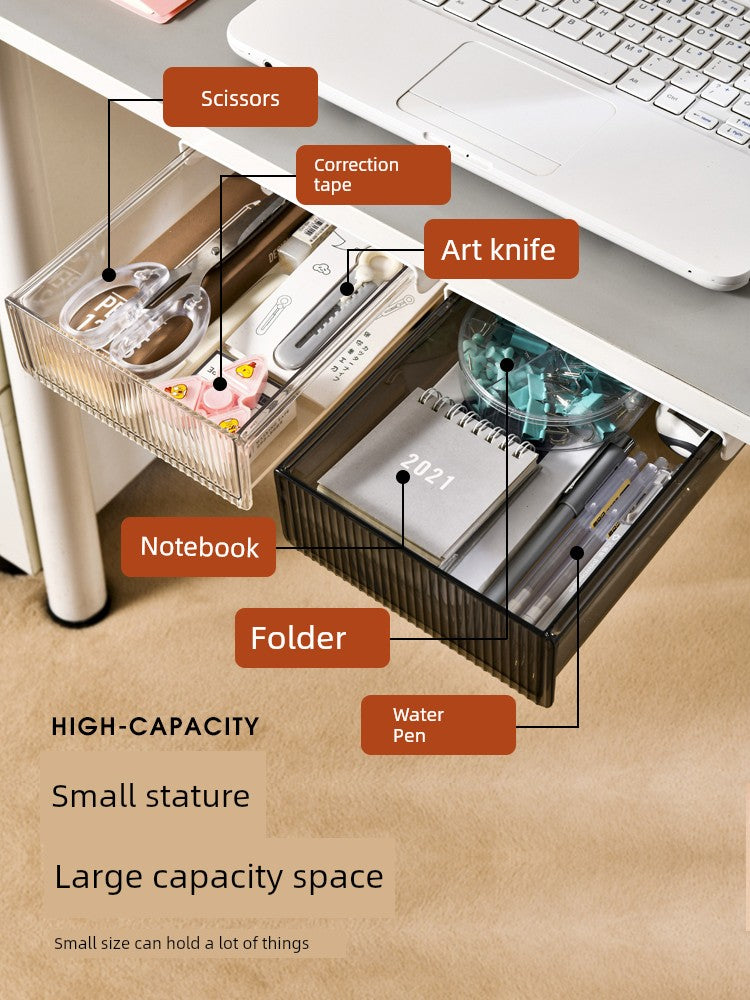 Scissors

Correction tape

Art knife

2021

Notebook

Folder

Water Pen

HIGH-CAPACITY

Small stature

Large capacity space

Small size can hold a lot of things