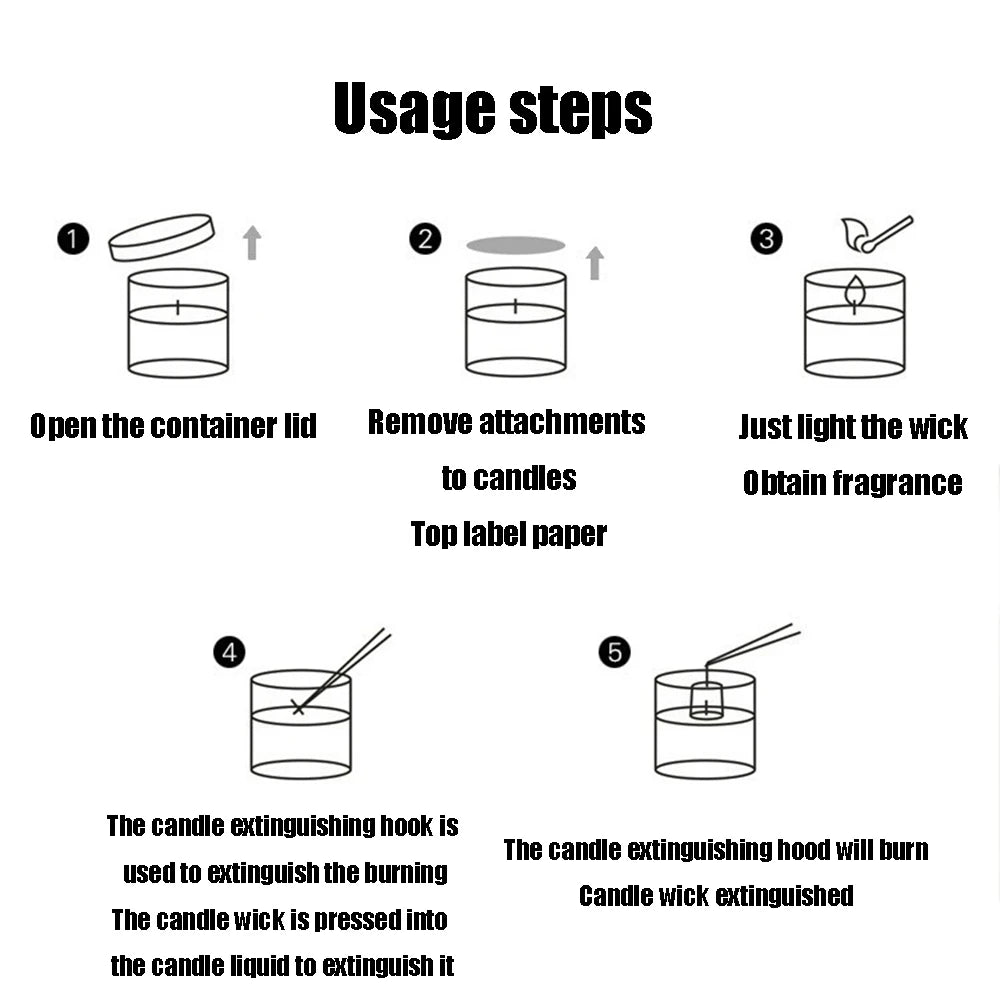 Usage steps

1
Open the container lid

2
Remove attachments to candles
Top label paper

3
Just light the wick
Obtain fragrance

4
The candle extinguishing hook is used to extinguish the burning
The candle wick is pressed into the candle liquid to extinguish it

5
The candle extinguishing hood will burn
Candle wick extinguished