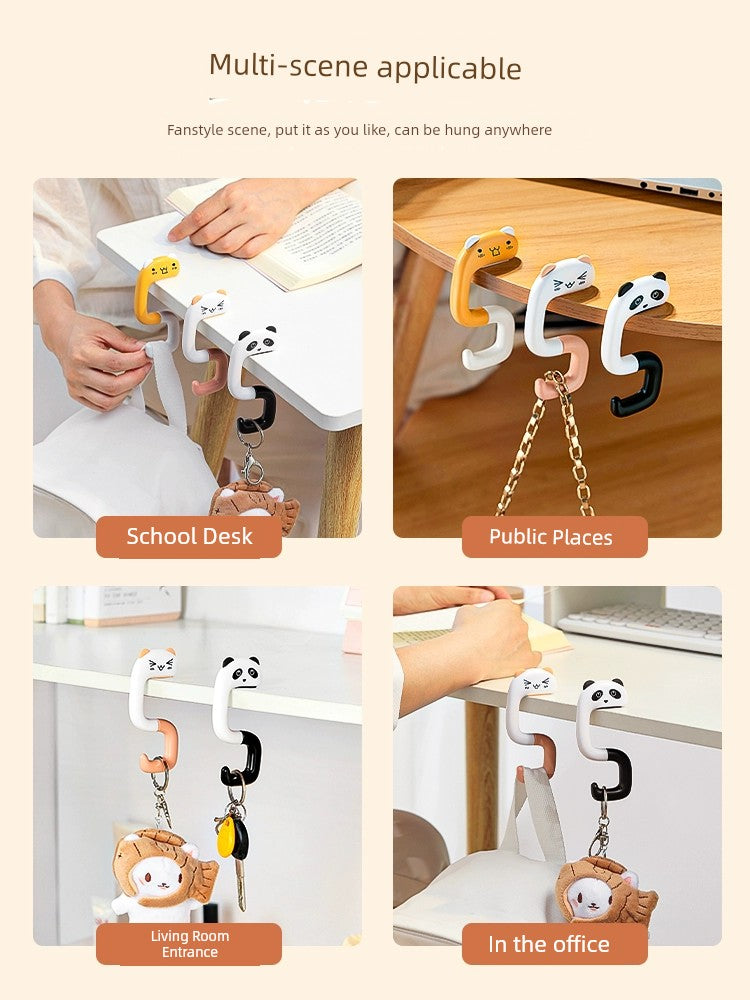 Multi-scene applicable

Fanstyle scene, put it as you like, can be hung anywhere

School Desk

Public Places

Living Room Entrance

In the office